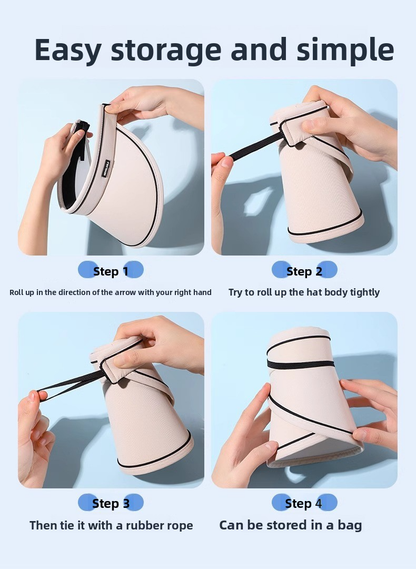 Easy storage and simple

Step 1
Roll up in the direction of the arrow with your right hand

Step 2
Try to roll up the hat body tightly

Step 3
Then tie it with a rubber rope

Step 4
Can be stored in a bag